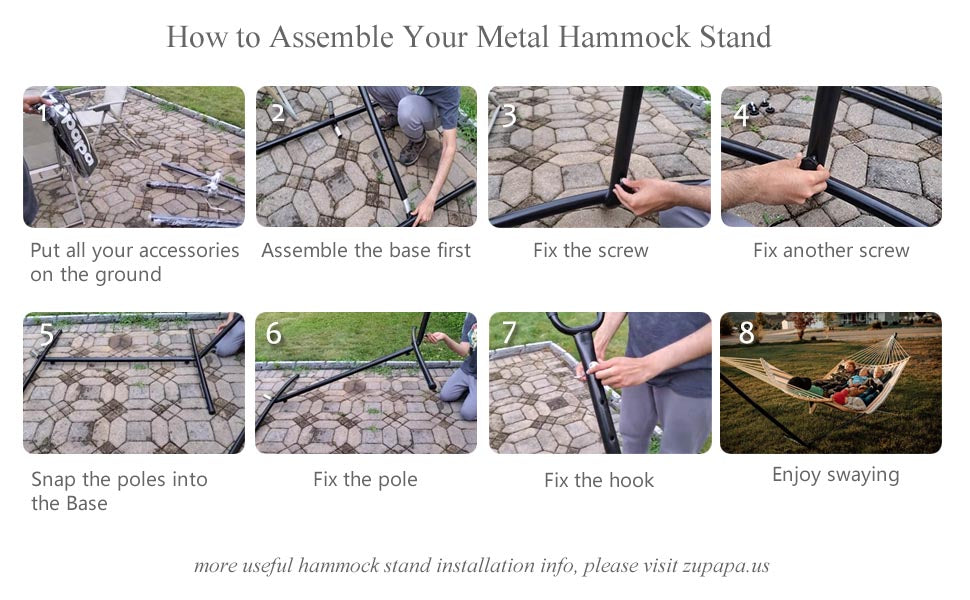 How to Assemble Your Metal Hammock Stand

1

Put all your accessories on the ground

2

Assemble the base first

3

Fix the screw

4

Fix another screw

5

Snap the poles into the Base

6

Fix the pole

7

Fix the hook

8

Enjoy swaying

more useful hammock stand installation info, please visit zupapa.us