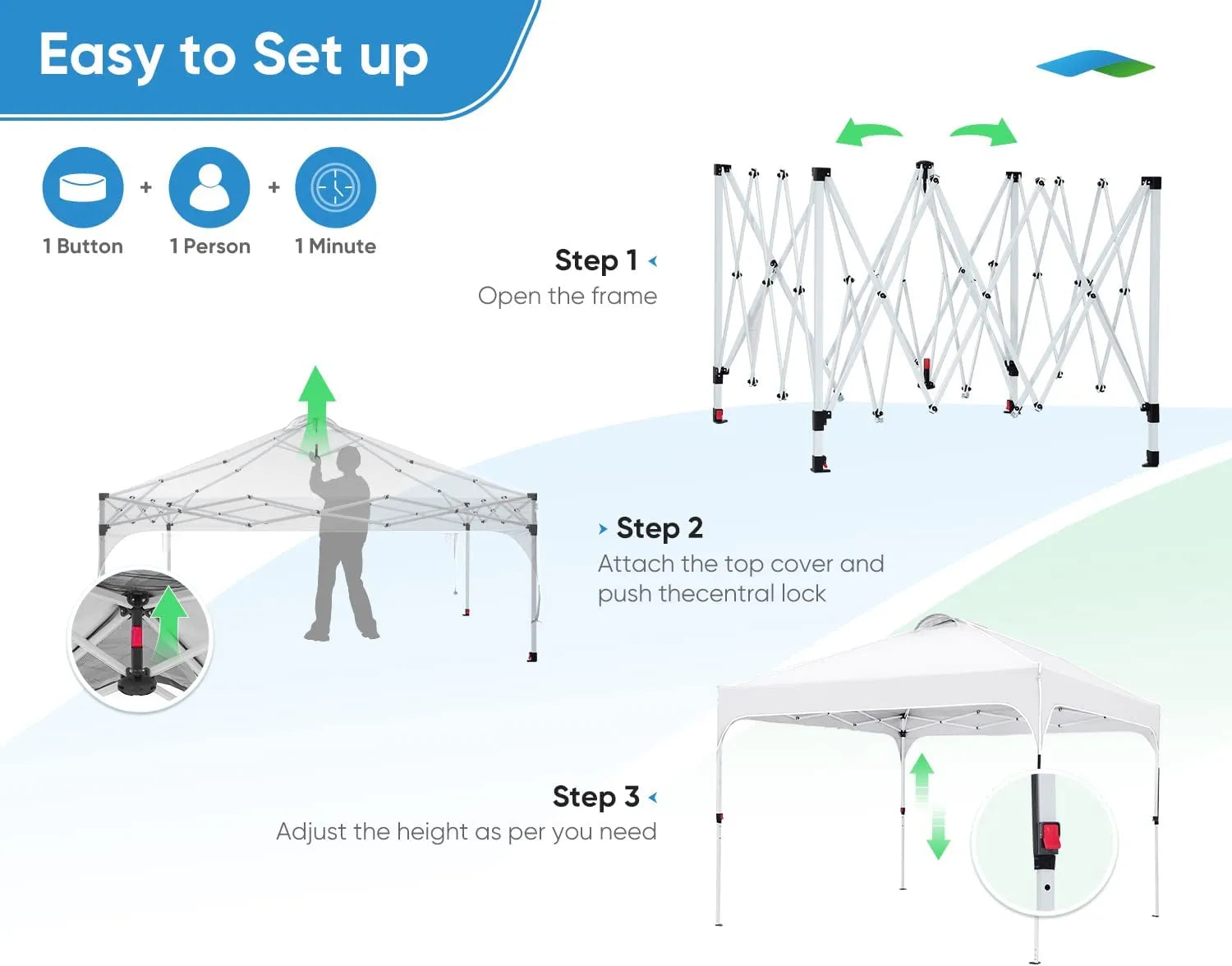 Easy to Set up

1 Button + 1 Person + 1 Minute

Step 1
Open the frame

Step 2
Attach the top cover and push thecentral lock

Step 3
Adjust the height as per you need