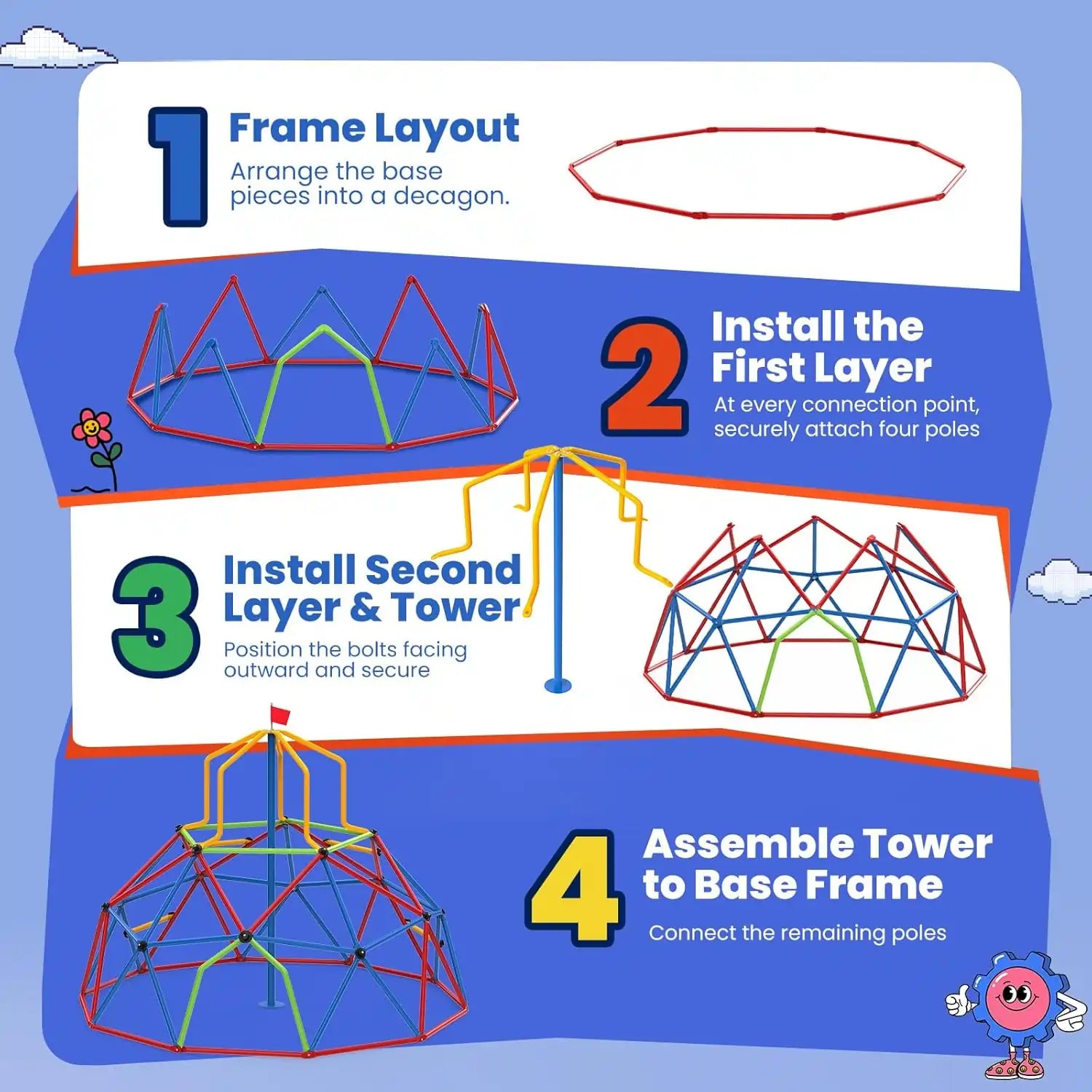 1 Frame Layout
Arrange the base pieces into a decagon.

2 Install the First Layer
At every connection point, securely attach four poles

3 Install Second Layer & Tower
Position the bolts facing outward and secure

4 Assemble Tower to Base Frame
Connect the remaining poles