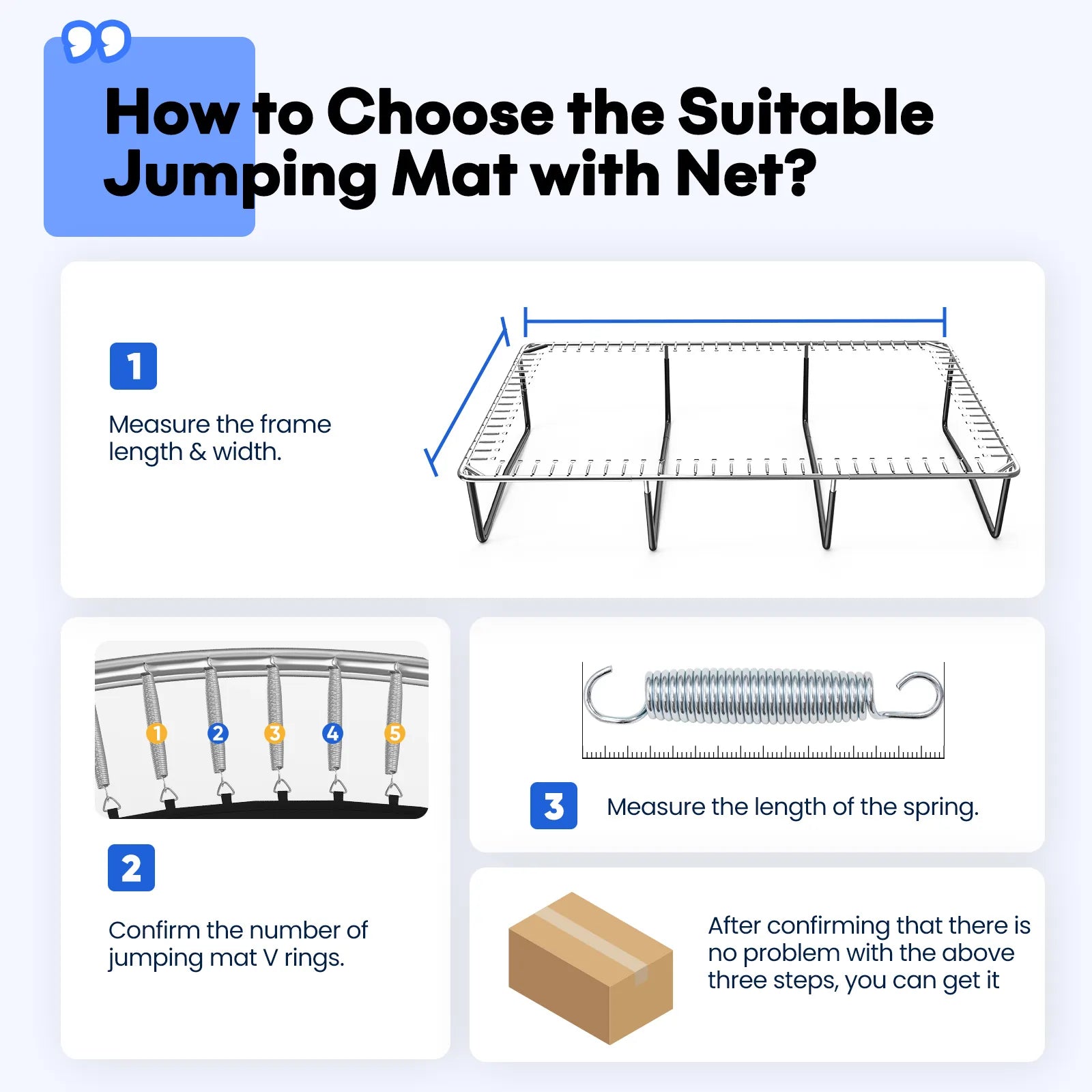 How to Choose the Suitable Jumping Mat with Net?

1

Measure the frame length & width.

1 2 3 4 5

2

Confirm the number of jumping mat V rings.

3

Measure the length of the spring.

After confirming that there is no problem with the above three steps, you can get it