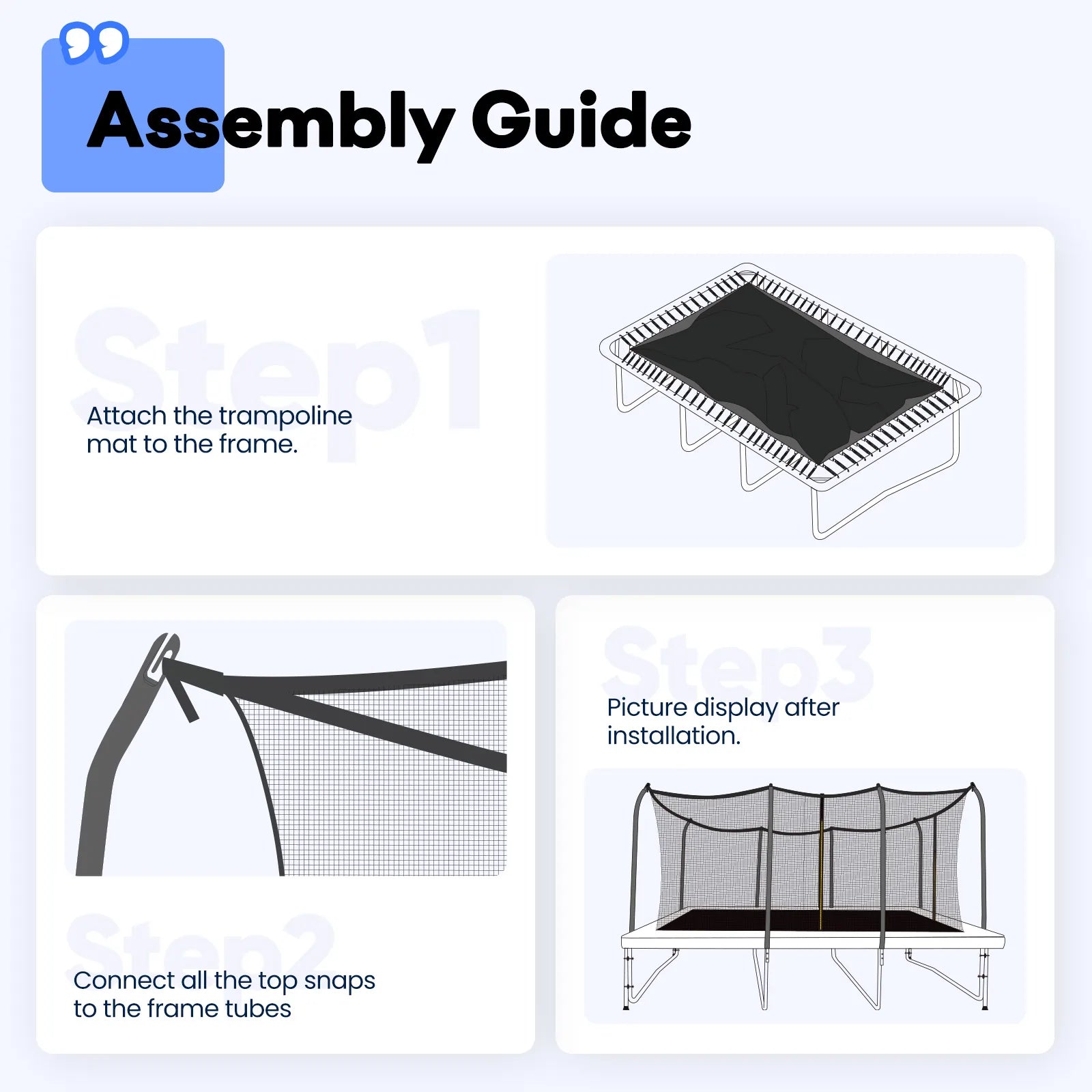 Assembly Guide

Step1

Attach the trampoline mat to the frame.

Step2

Connect all the top snaps to the frame tubes

Step3

Picture display after installation.